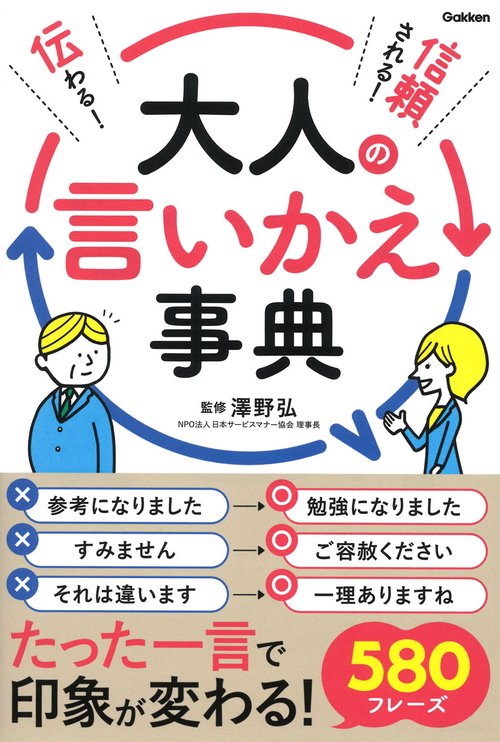 Gakken

伝わる！

信頼される！

大人の言いかえ事典

監修 澤野弘
NPO法人 日本サービスマナー協会 理事長

× 参考になりました → ○ 勉強になりました
× すみません → ○ ご容赦ください
× それは違います → ○ 一理ありますね

たった一言で印象が変わる！

580 フレーズ