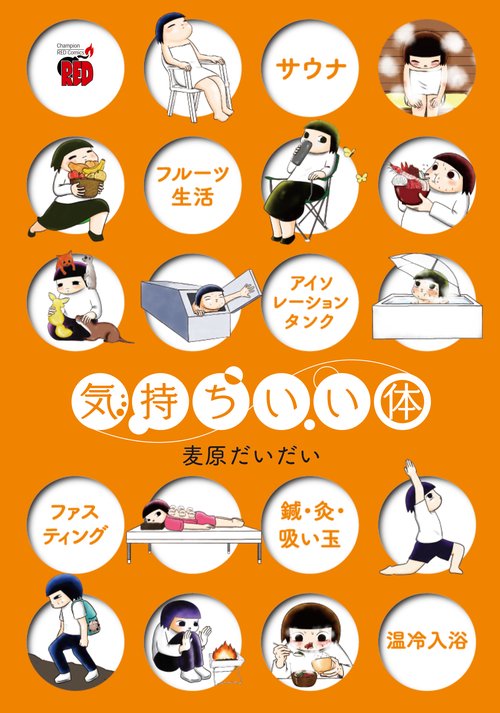 Champion RED Comics
RED

サウナ

フルーツ生活

アイソレーションタンク

気持ちいい体

麦原だいだい

ファスティング

鍼・灸・吸い玉

温冷入浴