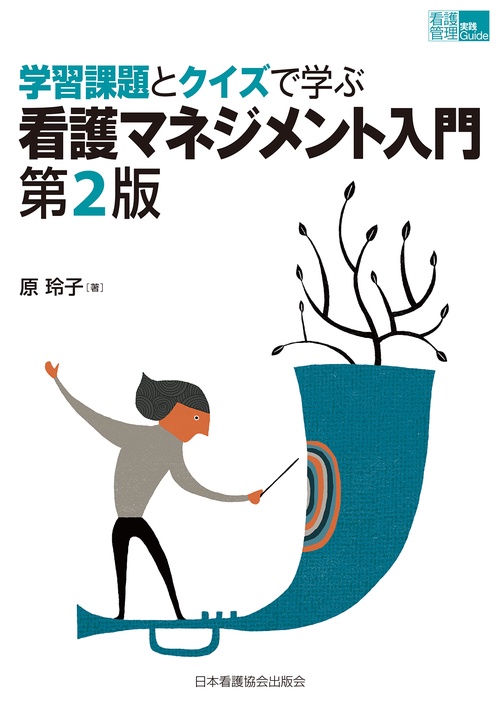 看護管理 実践Guide

学習課題とクイズで学ぶ
看護マネジメント入門
第2版

原 玲子［著］

日本看護協会出版会