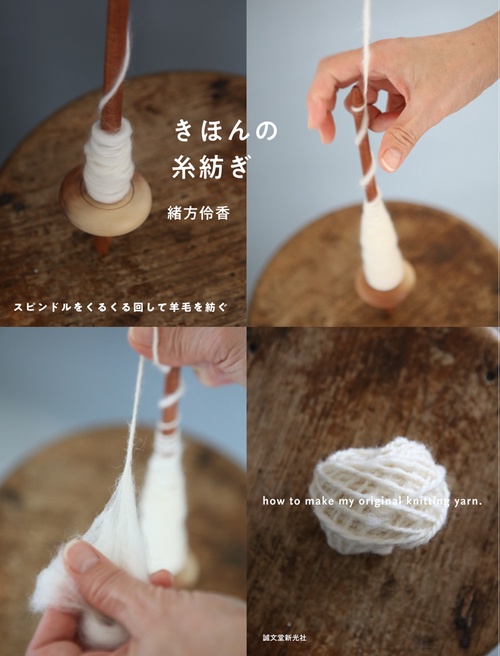 きほんの
糸紡ぎ

緒方伶香

スピンドルをくるくる回して羊毛を紡ぐ

how to make my original knitting yarn.

誠文堂新光社