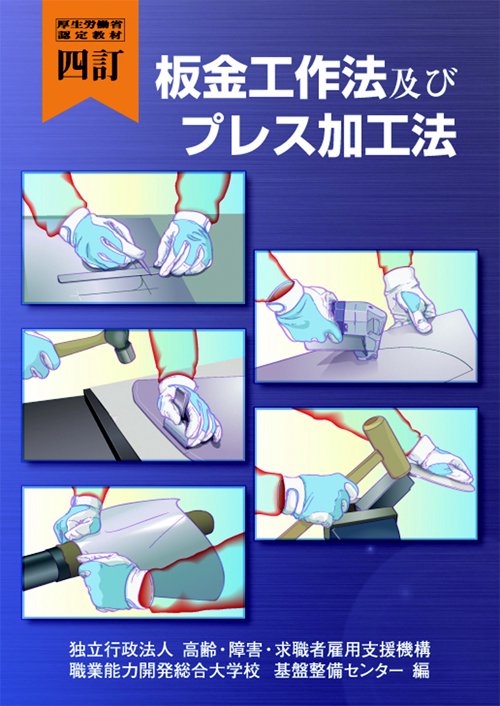 厚生労働省
認定教材

四訂

板金工作法及び
プレス加工法

独立行政法人　高齢・障害・求職者雇用支援機構
職業能力開発総合大学校　基盤整備センター　編