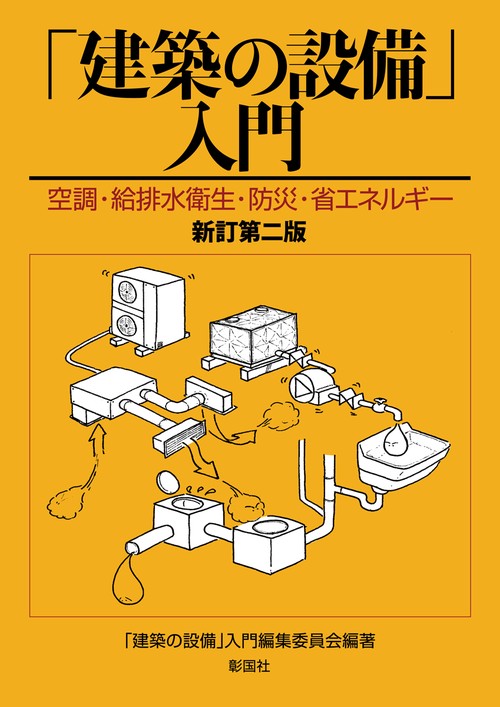 「建築の設備」入門

空調・給排水衛生・防災・省エネルギー

新訂第二版

「建築の設備」入門編集委員会編著

彰国社