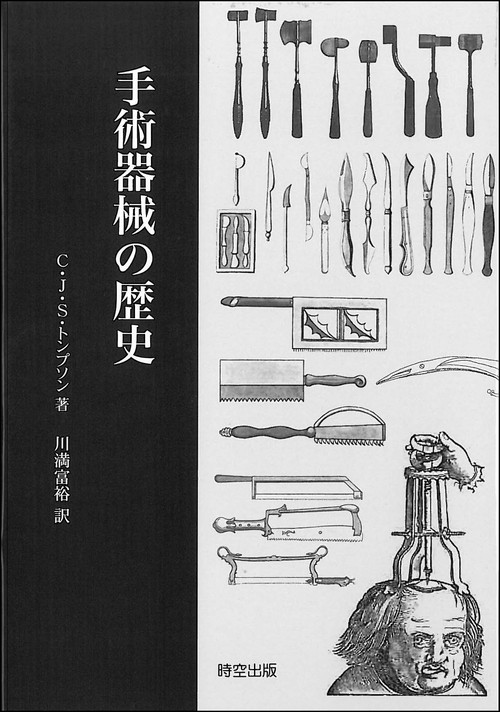 手術器械の歴史

C・J・S・トンプソン 著

川満富裕 訳

時空出版