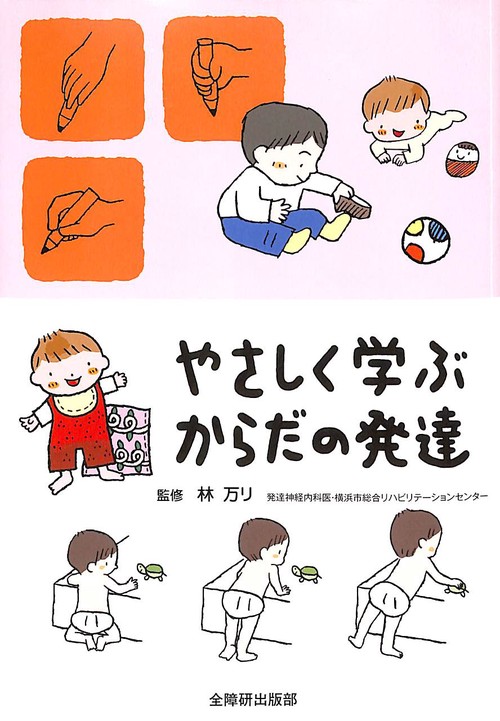 やさしく学ぶ
からだの発達

監修　林 万リ　発達神経内科医・横浜市総合リハビリテーションセンター

全障研出版部