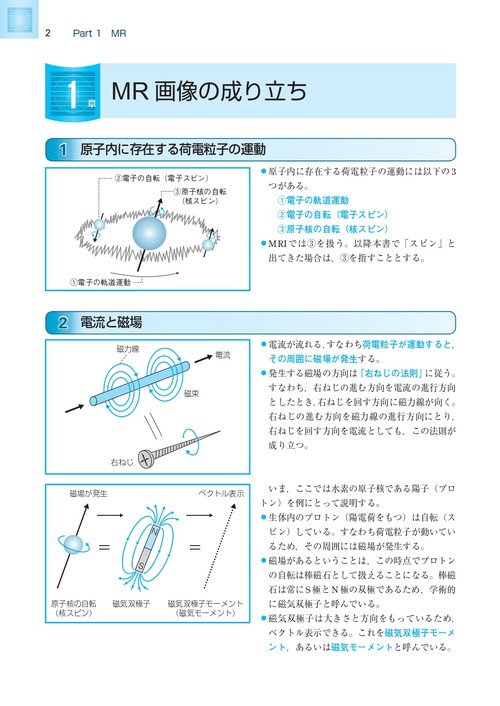 2　Part 1　MR

1章　MR 画像の成り立ち

1　原子内に存在する荷電粒子の運動

②電子の自転（電子スピン）
③原子核の自転（核スピン）
①電子の軌道運動

●原子内に存在する荷電粒子の運動には以下の3つがある。
①電子の軌道運動
②電子の自転（電子スピン）
③原子核の自転（核スピン）
●MRIでは③を扱う。以降本書で「スピン」と出てきた場合は，③を指すこととする。

2　電流と磁場

磁力線
電流
磁束
右ねじ

●電流が流れる，すなわち荷電粒子が運動すると，その周囲に磁場が発生する。
●発生する磁場の方向は「右ねじの法則」に従う。すなわち，右ねじの進む方向を電流の進行方向としたとき，右ねじを回す方向に磁力線が向く。右ねじの進む方向を磁力線の進行方向にとり，右ねじを回す方向を電流としても，この法則が成り立つ。

磁場が発生
ベクトル表示
N
S
原子核の自転（核スピン）
磁気双極子
磁気双極子モーメント（磁気モーメント）

いま，ここでは水素の原子核である陽子（プロトン）を例にとって説明する。
●生体内のプロトン（陽電荷をもつ）は自転（スピン）している。すなわち荷電粒子が動いているため，その周囲には磁場が発生する。
●磁場があるということは，この時点でプロトンの自転は棒磁石として扱えることになる。棒磁石は常にS極とN極の双極であるため，学術的に磁気双極子と呼んでいる。
●磁気双極子は大きさと方向をもっているため，ベクトル表示できる。これを磁気双極子モーメント，あるいは磁気モーメントと呼んでいる。